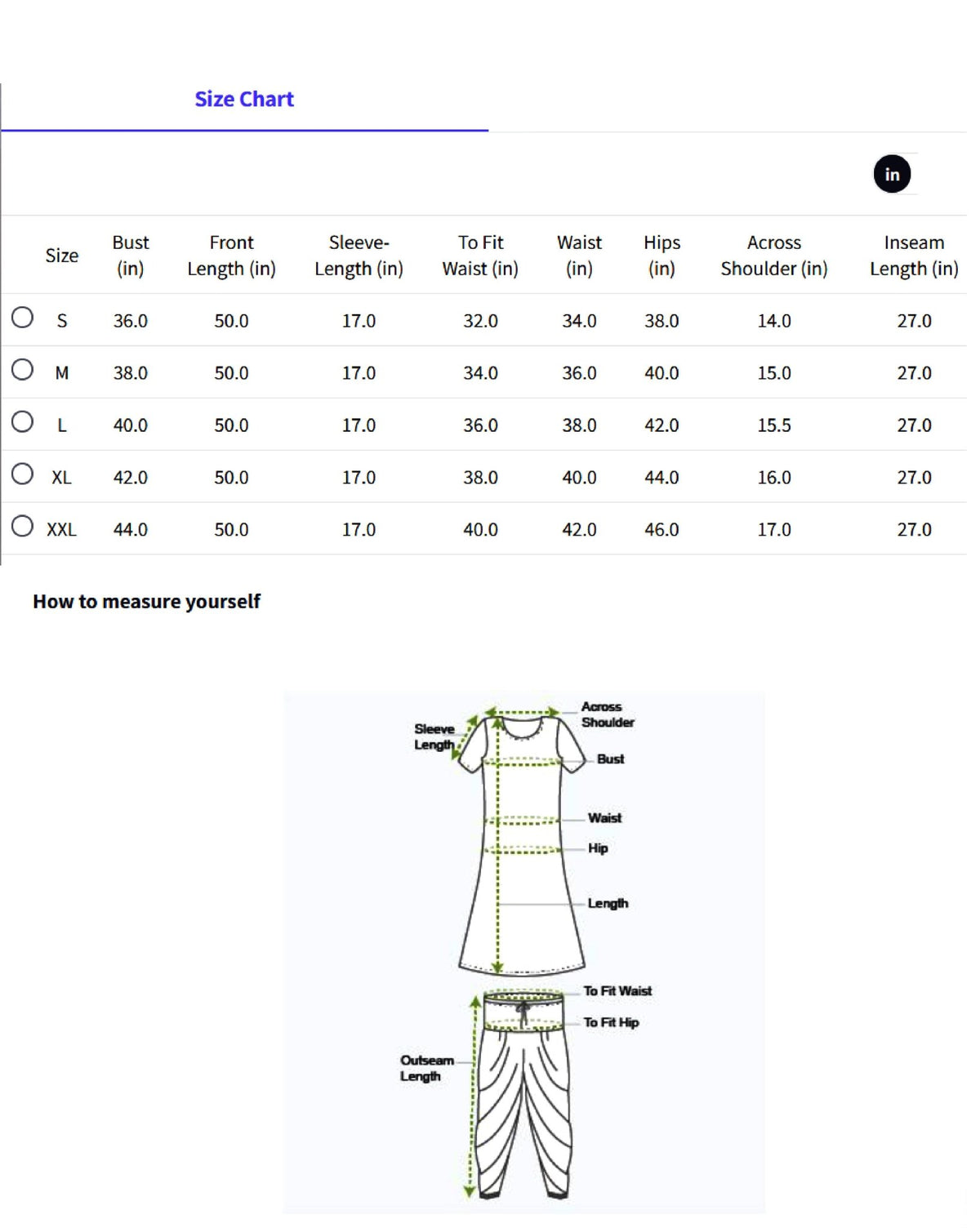 Size Chart

in

| Size | Bust (in) | Front Length (in) | Sleeve-Length (in) | To Fit Waist (in) | Waist (in) | Hips (in) | Across Shoulder (in) | Inseam Length (in) |
|---|---|---|---|---|---|---|---|---|
| S | 36.0 | 50.0 | 17.0 | 32.0 | 34.0 | 38.0 | 14.0 | 27.0 |
| M | 38.0 | 50.0 | 17.0 | 34.0 | 36.0 | 40.0 | 15.0 | 27.0 |
| L | 40.0 | 50.0 | 17.0 | 36.0 | 38.0 | 42.0 | 15.5 | 27.0 |
| XL | 42.0 | 50.0 | 17.0 | 38.0 | 40.0 | 44.0 | 16.0 | 27.0 |
| XXL | 44.0 | 50.0 | 17.0 | 40.0 | 42.0 | 46.0 | 17.0 | 27.0 |

How to measure yourself

Sleeve Length

Across Shoulder

Bust

Waist

Hip

Length

To Fit Waist

To Fit Hip

Outseam Length