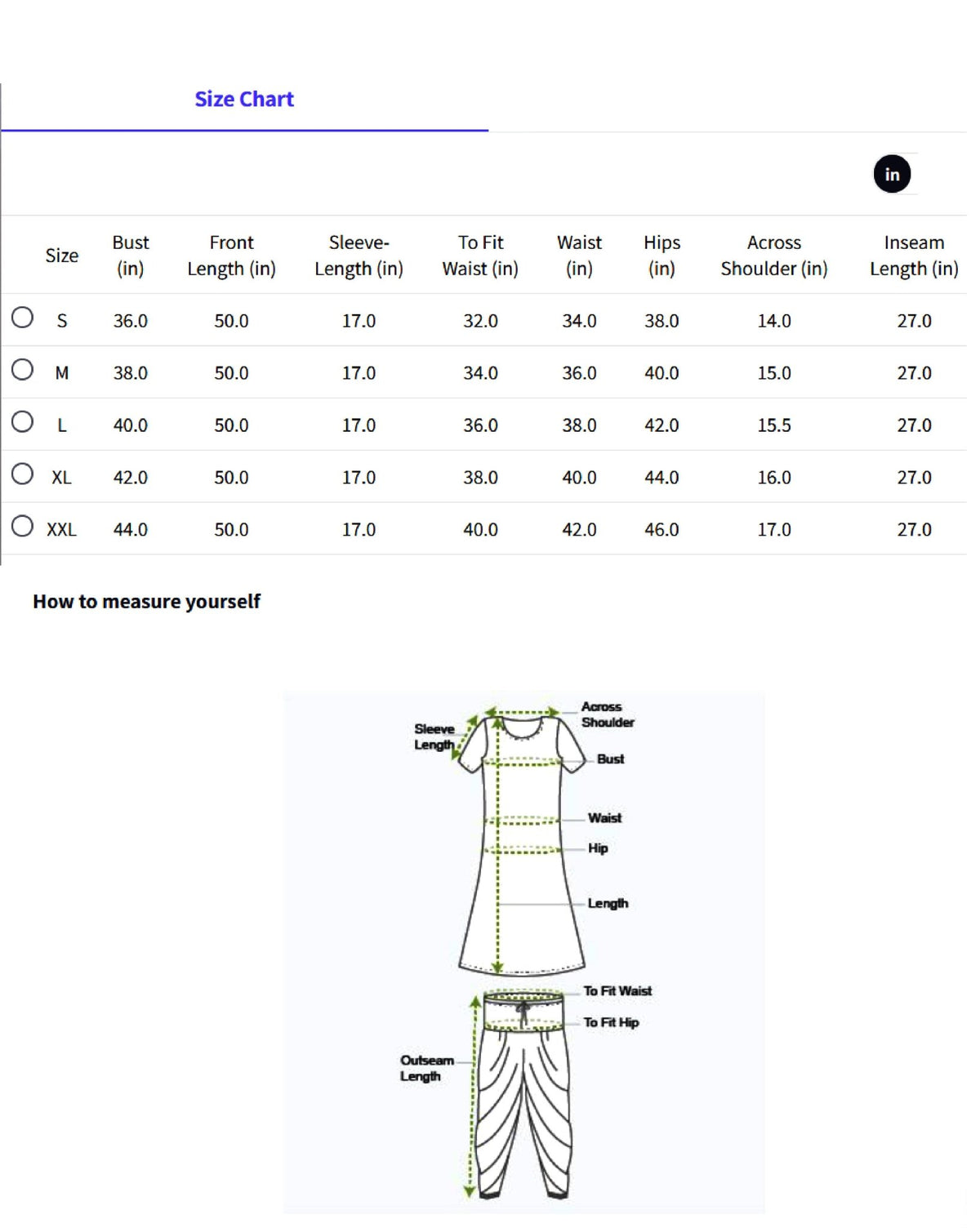 Size Chart

in

| Size | Bust (in) | Front Length (in) | Sleeve-Length (in) | To Fit Waist (in) | Waist (in) | Hips (in) | Across Shoulder (in) | Inseam Length (in) |
|---|---|---|---|---|---|---|---|---|
| S | 36.0 | 50.0 | 17.0 | 32.0 | 34.0 | 38.0 | 14.0 | 27.0 |
| M | 38.0 | 50.0 | 17.0 | 34.0 | 36.0 | 40.0 | 15.0 | 27.0 |
| L | 40.0 | 50.0 | 17.0 | 36.0 | 38.0 | 42.0 | 15.5 | 27.0 |
| XL | 42.0 | 50.0 | 17.0 | 38.0 | 40.0 | 44.0 | 16.0 | 27.0 |
| XXL | 44.0 | 50.0 | 17.0 | 40.0 | 42.0 | 46.0 | 17.0 | 27.0 |

How to measure yourself

Sleeve Length
Across Shoulder
Bust
Waist
Hip
Length
To Fit Waist
To Fit Hip
Outseam Length